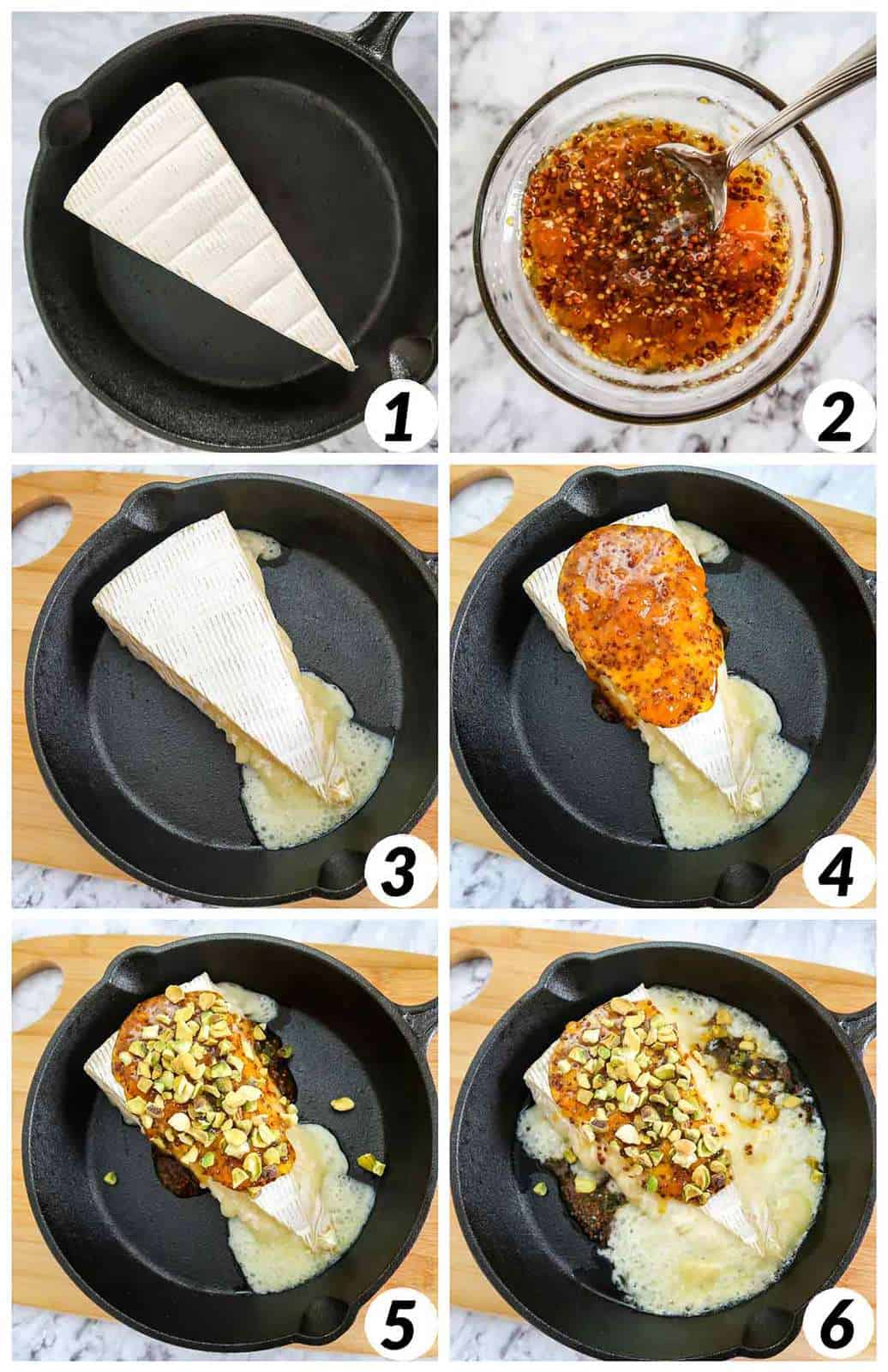 1

2

3

4

5

6