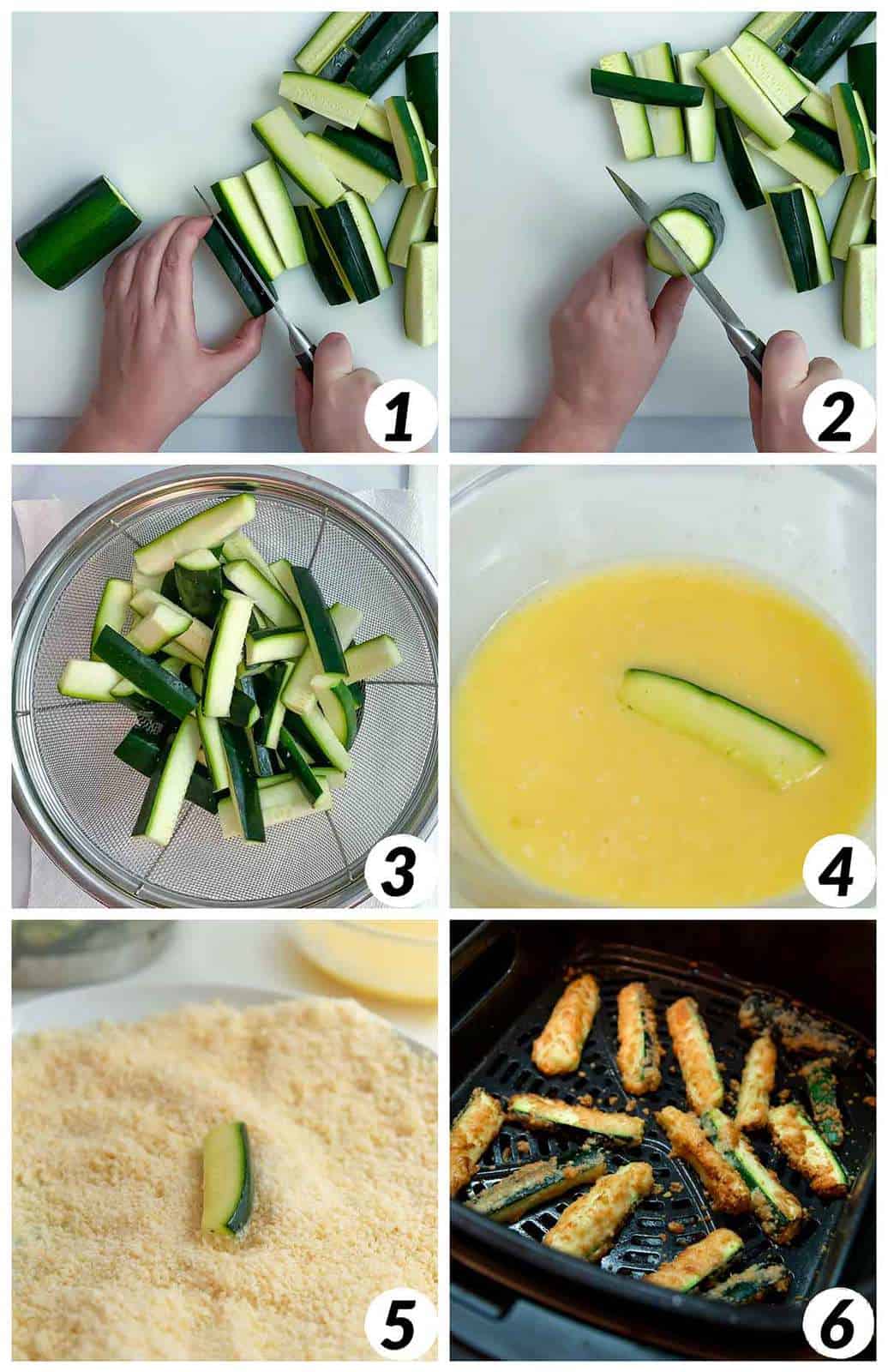 1

2

3

4

5

6