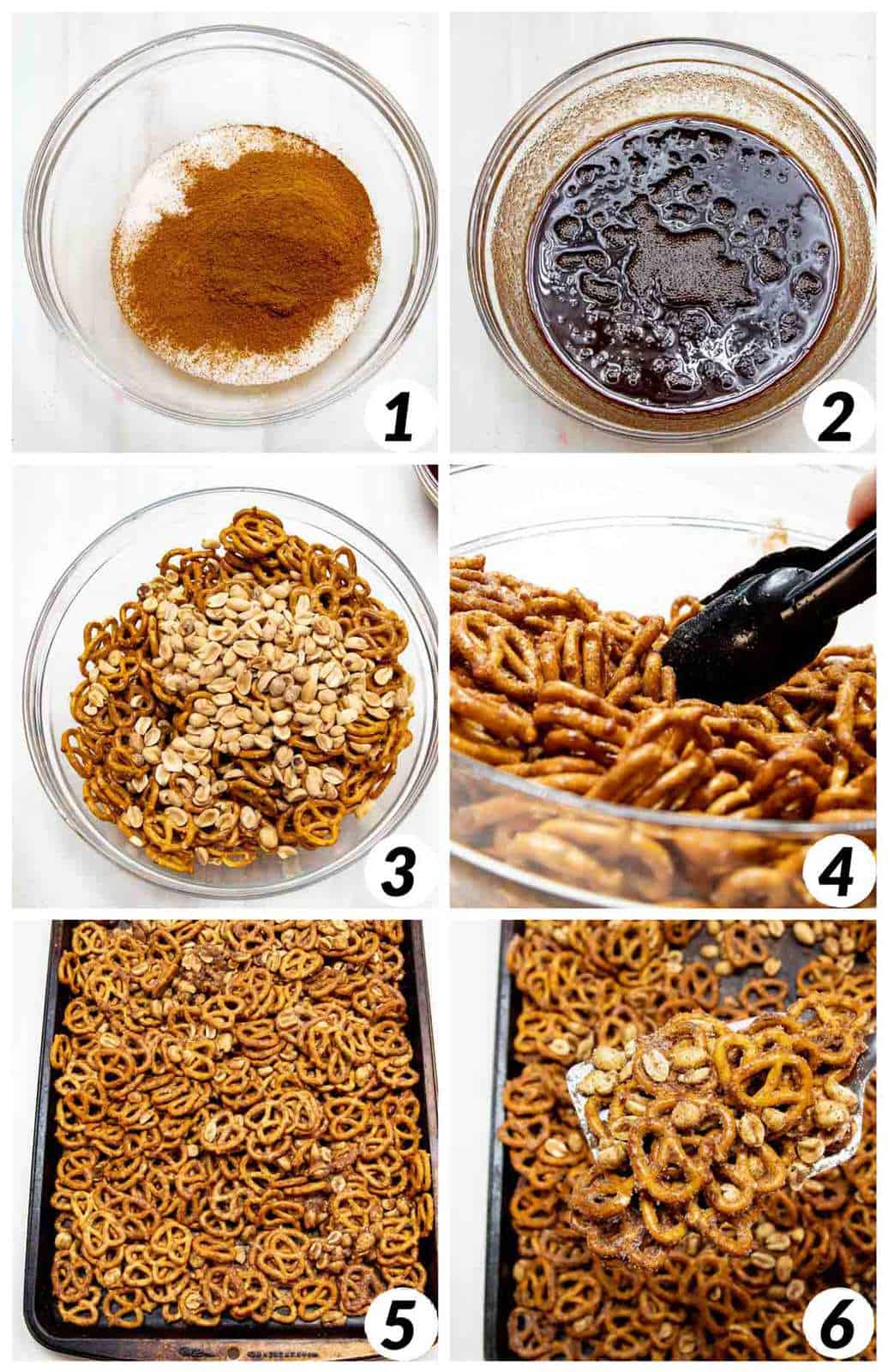 1
2
3
4
5
6