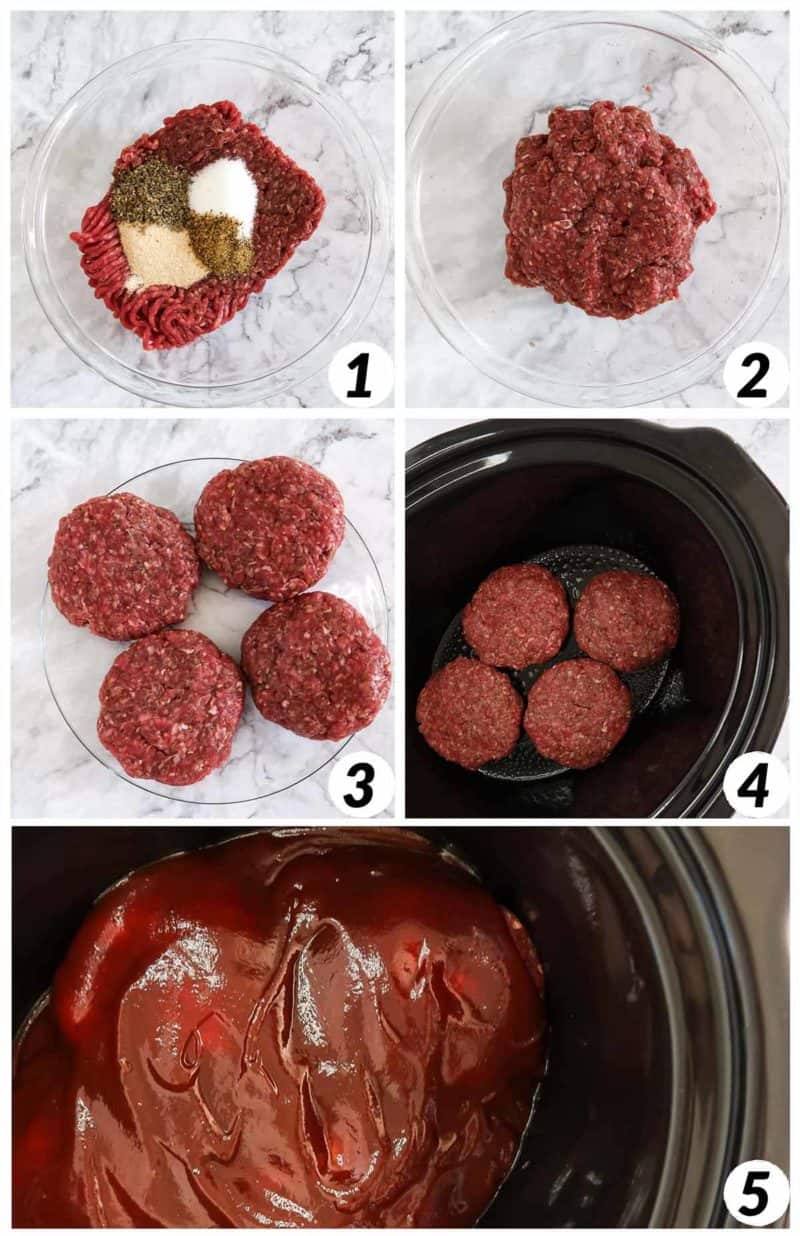 1
2
3
4
5