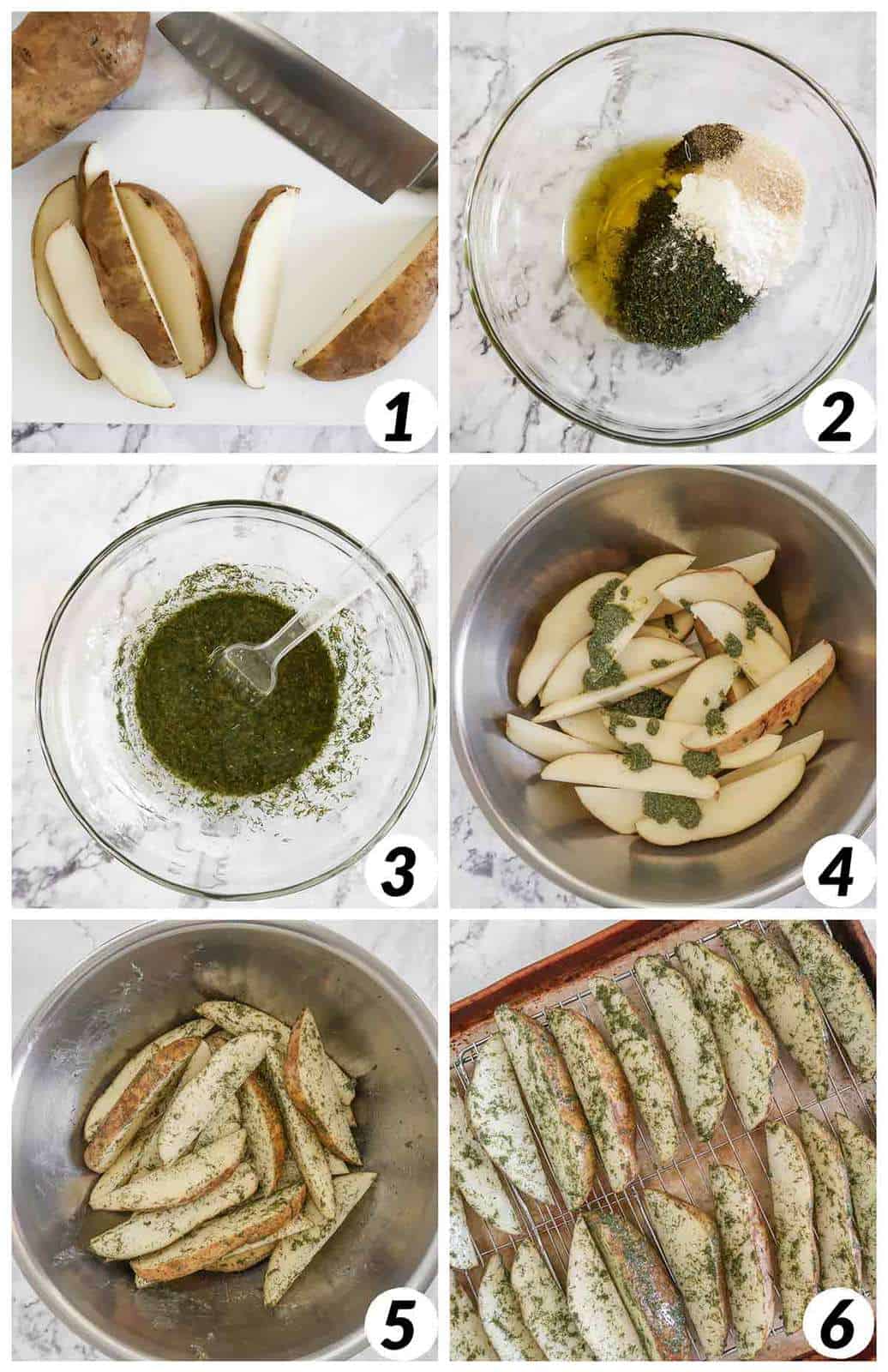 1
2
3
4
5
6