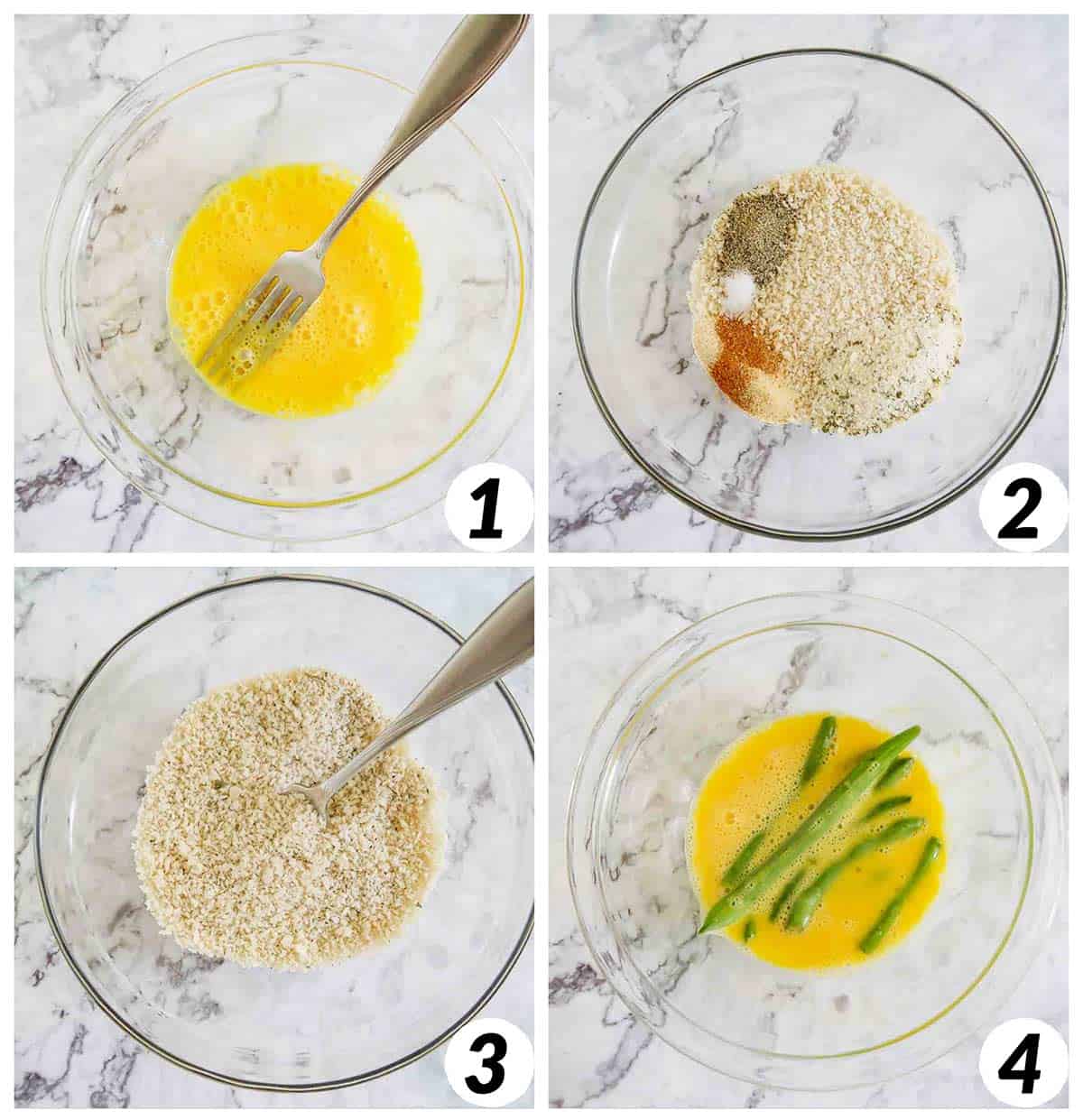 1

2

3

4