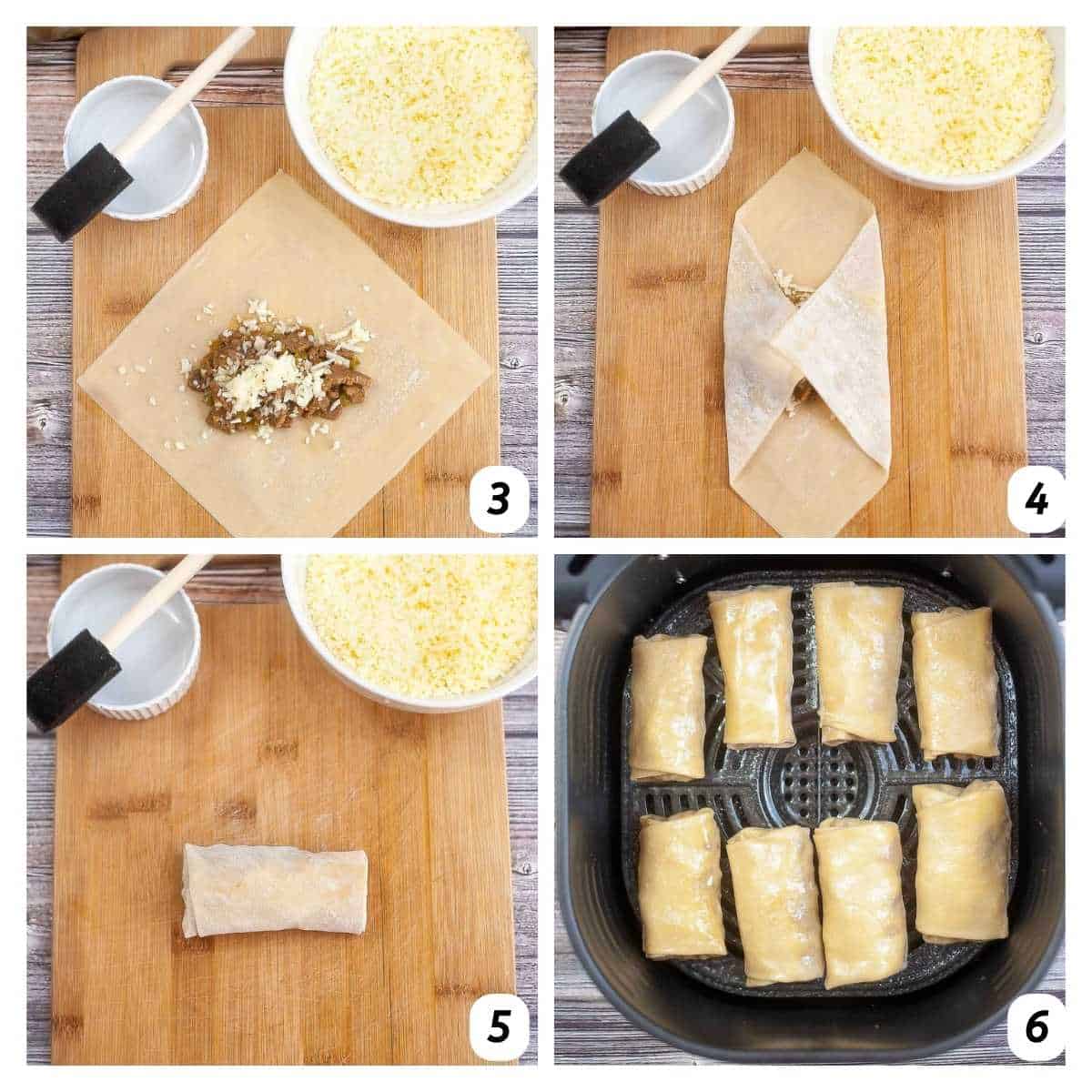 3

4

5

6