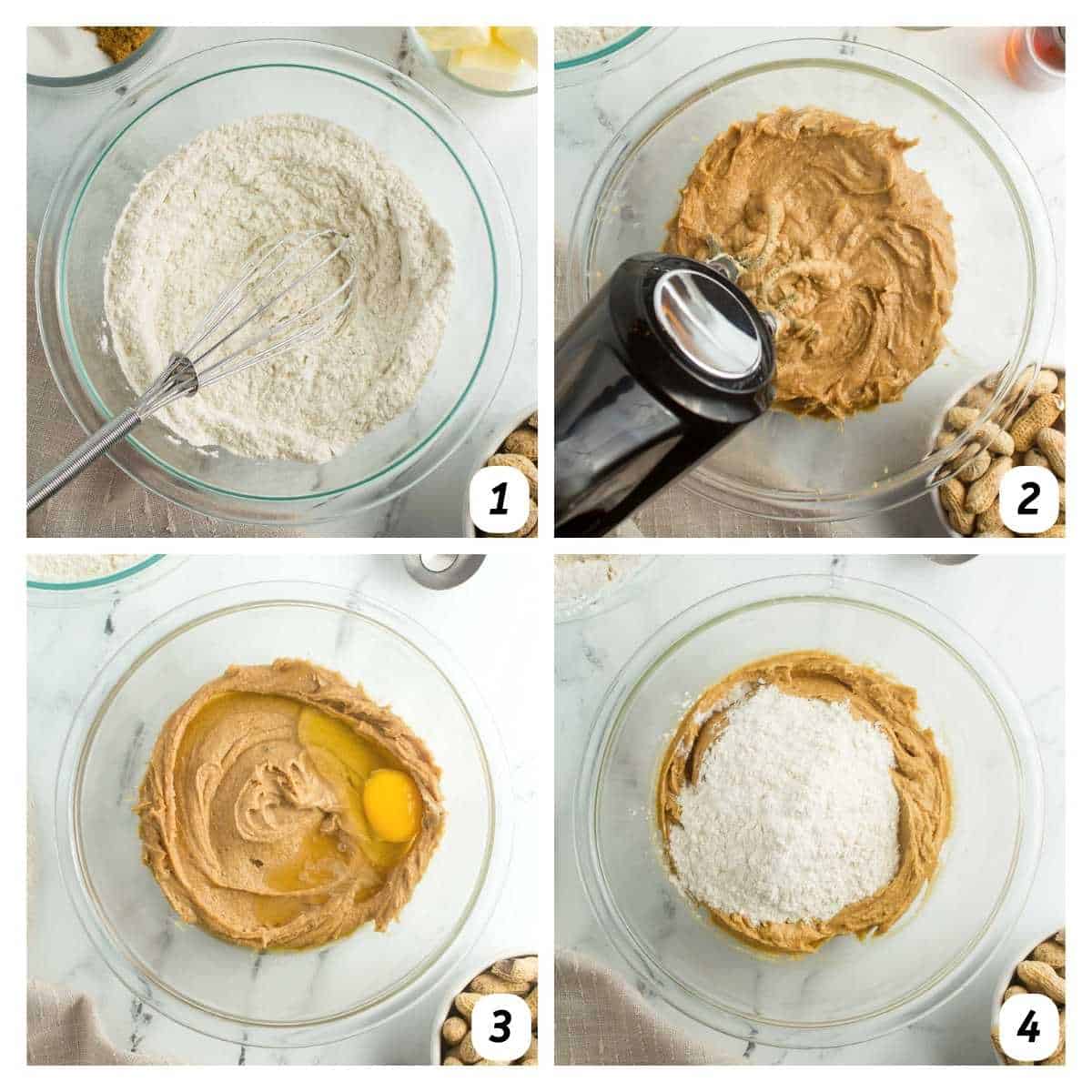 1

2

3

4